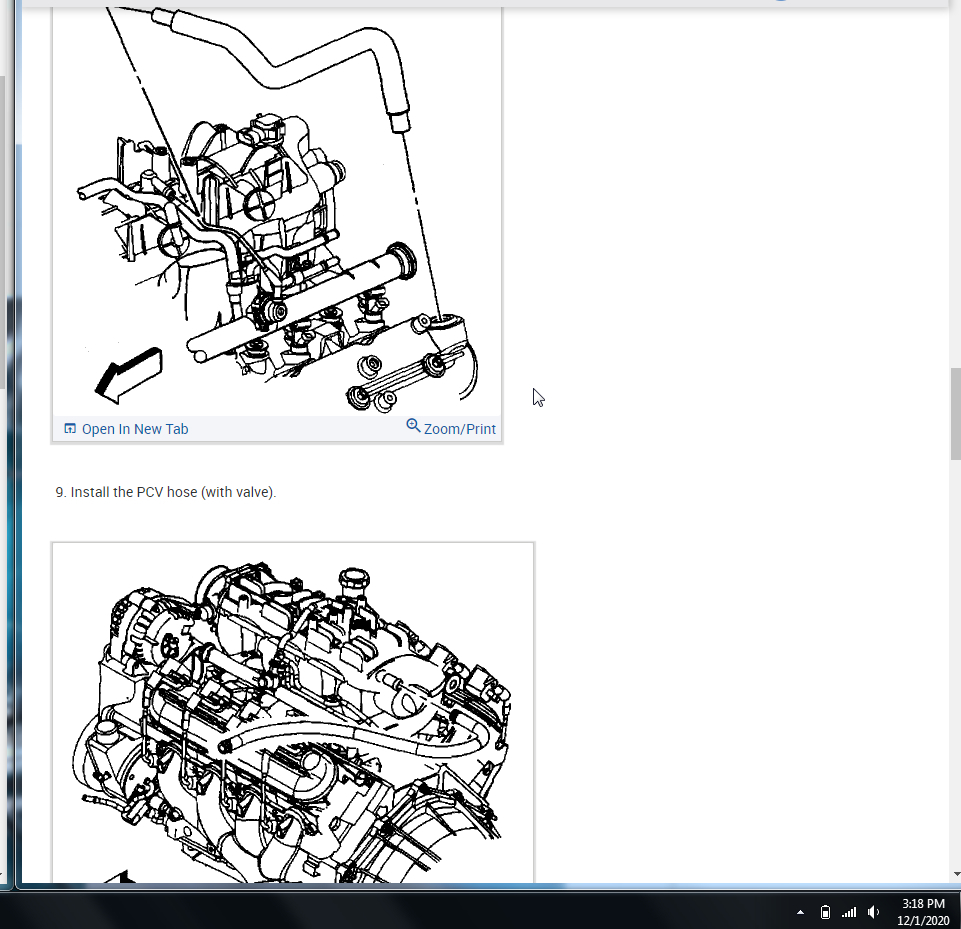 Open In New Tab
Zoom/Print

9. Install the PCV hose (with valve).

3:18 PM
12/1/2020