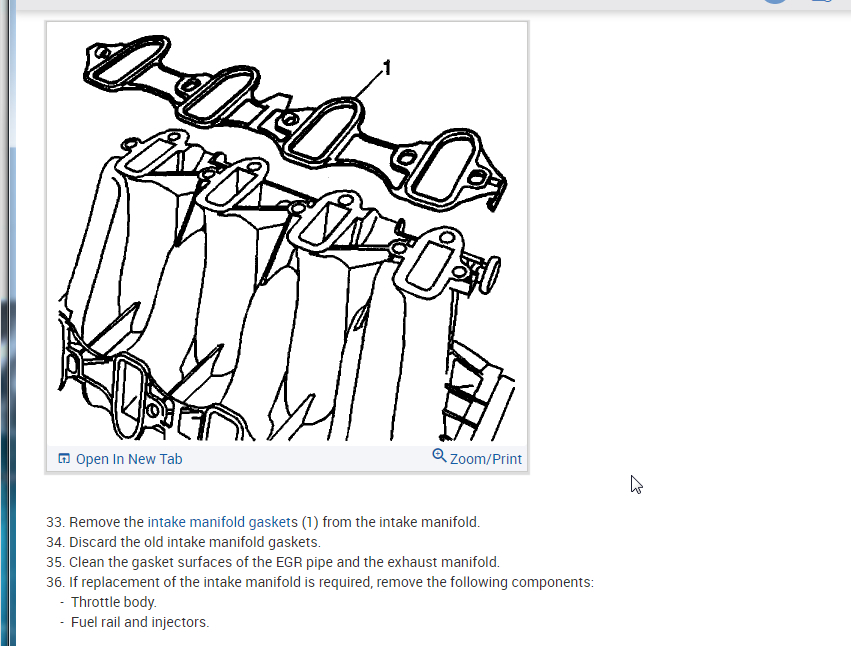 1

Open In New Tab

Zoom/Print

33. Remove the intake manifold gaskets (1) from the intake manifold.
34. Discard the old intake manifold gaskets.
35. Clean the gasket surfaces of the EGR pipe and the exhaust manifold.
36. If replacement of the intake manifold is required, remove the following components:
- Throttle body.
- Fuel rail and injectors.