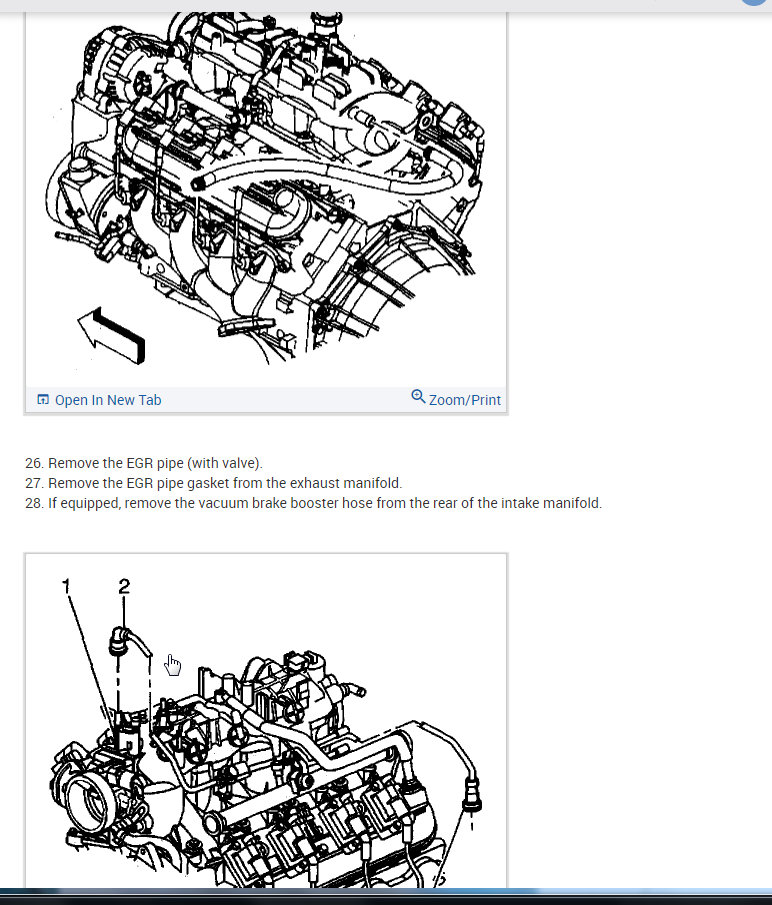 Open In New Tab

Zoom/Print

26. Remove the EGR pipe (with valve).
27. Remove the EGR pipe gasket from the exhaust manifold.
28. If equipped, remove the vacuum brake booster hose from the rear of the intake manifold.

1

2