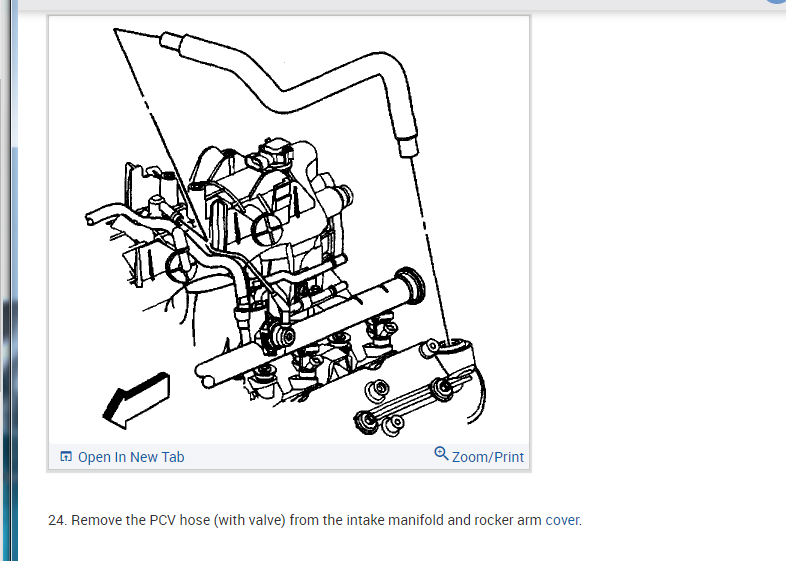 Open In New Tab

Zoom/Print

24. Remove the PCV hose (with valve) from the intake manifold and rocker arm cover.