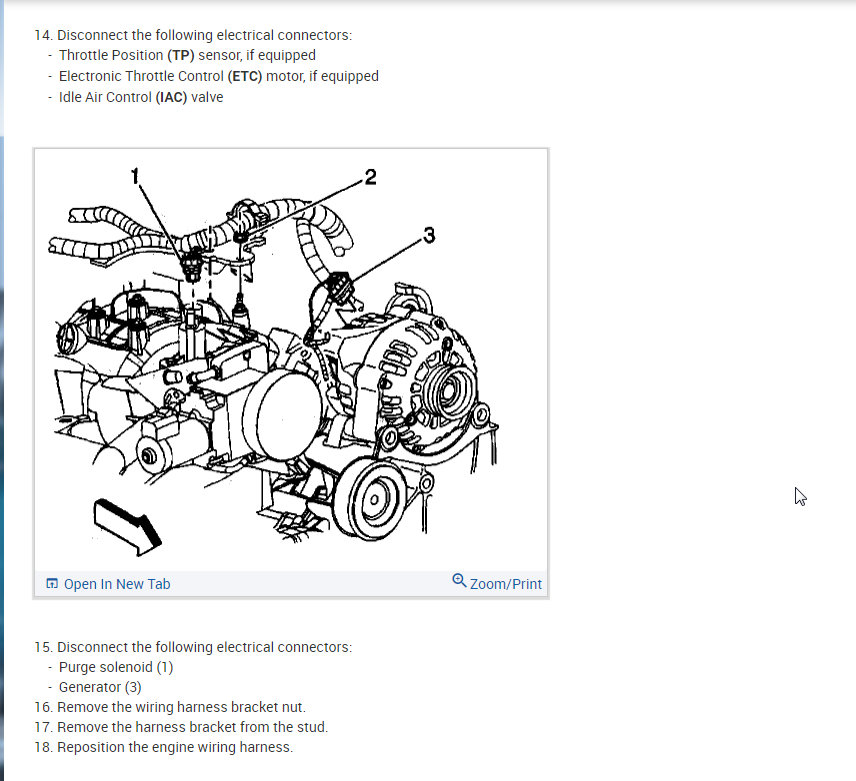 14. Disconnect the following electrical connectors:
- Throttle Position (TP) sensor, if equipped
- Electronic Throttle Control (ETC) motor, if equipped
- Idle Air Control (IAC) valve

1
2
3

Open In New Tab
Zoom/Print

15. Disconnect the following electrical connectors:
- Purge solenoid (1)
- Generator (3)
16. Remove the wiring harness bracket nut.
17. Remove the harness bracket from the stud.
18. Reposition the engine wiring harness.