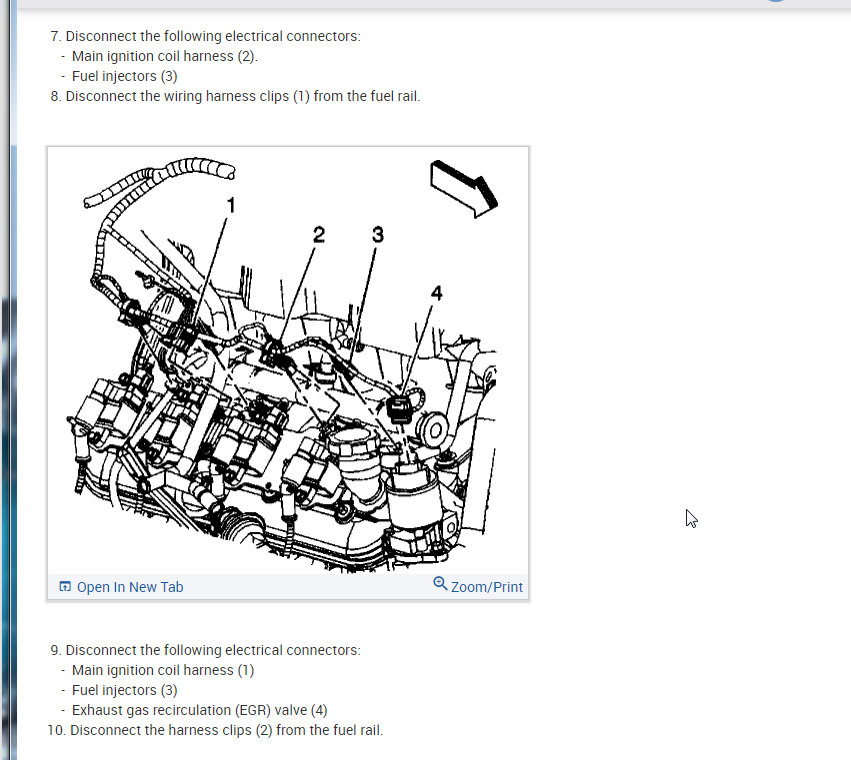 7. Disconnect the following electrical connectors:
- Main ignition coil harness (2).
- Fuel injectors (3)
8. Disconnect the wiring harness clips (1) from the fuel rail.

1
2
3
4

Open In New Tab
Zoom/Print

9. Disconnect the following electrical connectors:
- Main ignition coil harness (1)
- Fuel injectors (3)
- Exhaust gas recirculation (EGR) valve (4)
10. Disconnect the harness clips (2) from the fuel rail.