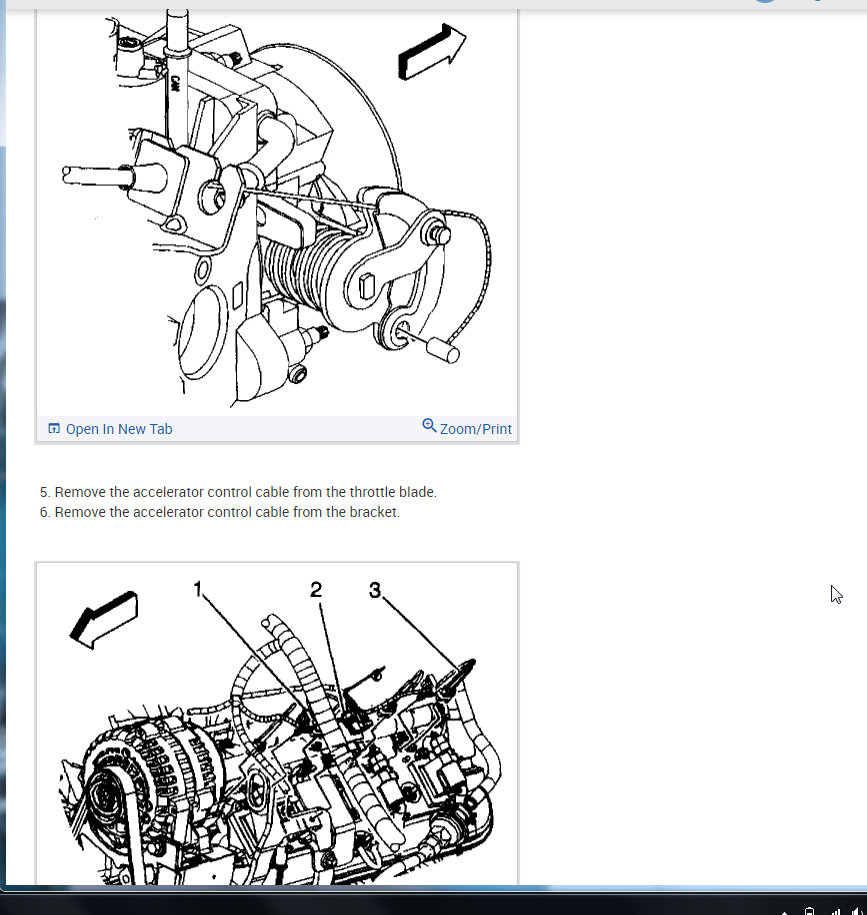 Open In New Tab

Zoom/Print

5. Remove the accelerator control cable from the throttle blade.
6. Remove the accelerator control cable from the bracket.

1
2
3