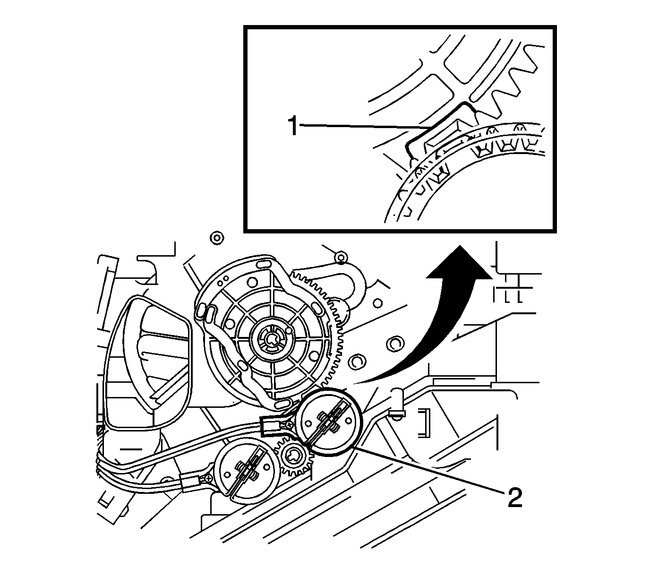 1

2