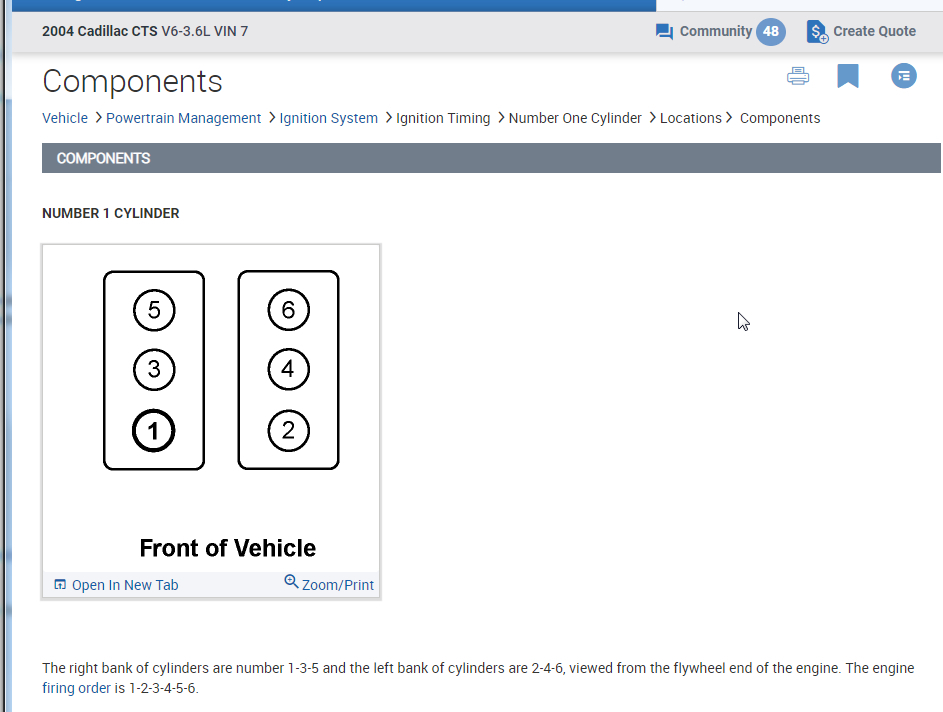 2004 Cadillac CTS V6-3.6L VIN 7

Community 48

Create Quote

Components

Vehicle > Powertrain Management > Ignition System > Ignition Timing > Number One Cylinder > Locations > Components

COMPONENTS

NUMBER 1 CYLINDER

5
3
1
6
4
2

Front of Vehicle

Open In New Tab

Zoom/Print

The right bank of cylinders are number 1-3-5 and the left bank of cylinders are 2-4-6, viewed from the flywheel end of the engine. The engine firing order is 1-2-3-4-5-6.