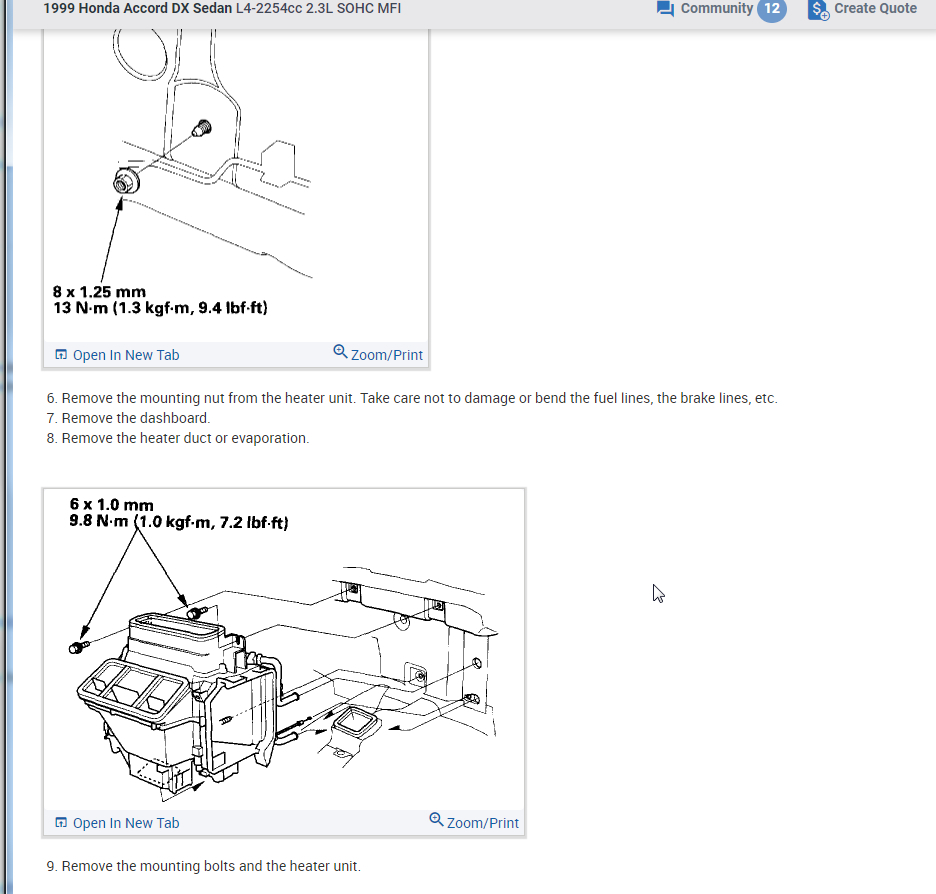 1999 Honda Accord DX Sedan L4-2254cc 2.3L SOHC MFI

Community 12

Create Quote

8 x 1.25 mm
13 N·m (1.3 kgf·m, 9.4 lbf·ft)

Open In New Tab

Zoom/Print

6. Remove the mounting nut from the heater unit. Take care not to damage or bend the fuel lines, the brake lines, etc.
7. Remove the dashboard.
8. Remove the heater duct or evaporation.

6 x 1.0 mm
9.8 N·m (1.0 kgf·m, 7.2 lbf·ft)

Open In New Tab

Zoom/Print

9. Remove the mounting bolts and the heater unit.