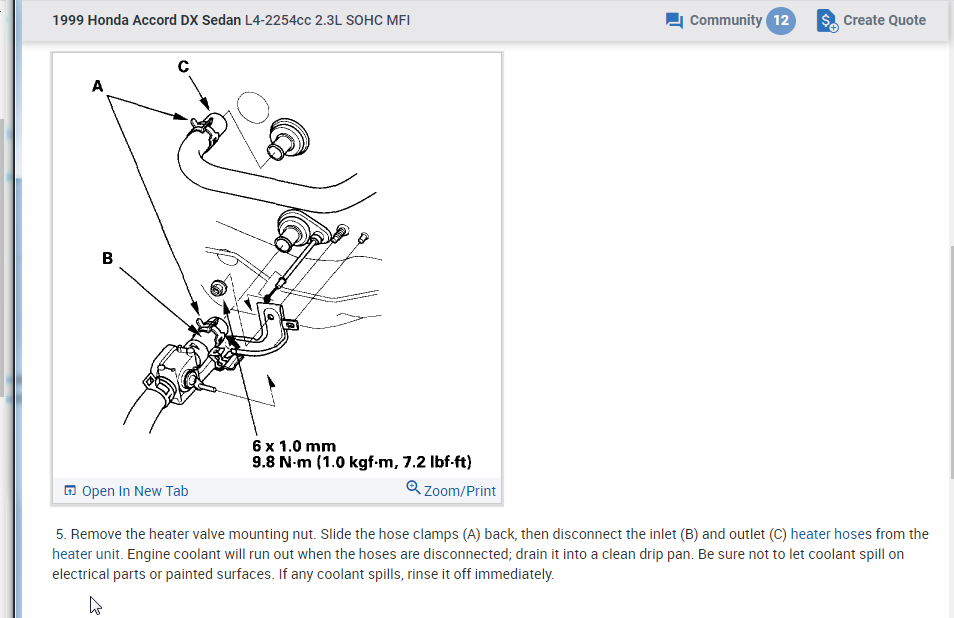 1999 Honda Accord DX Sedan L4-2254cc 2.3L SOHC MFI

Community 12

Create Quote

C

A

B

6 x 1.0 mm
9.8 N·m (1.0 kgf·m, 7.2 lbf·ft)

Open In New Tab

Zoom/Print

5. Remove the heater valve mounting nut. Slide the hose clamps (A) back, then disconnect the inlet (B) and outlet (C) heater hoses from the heater unit. Engine coolant will run out when the hoses are disconnected; drain it into a clean drip pan. Be sure not to let coolant spill on electrical parts or painted surfaces. If any coolant spills, rinse it off immediately.