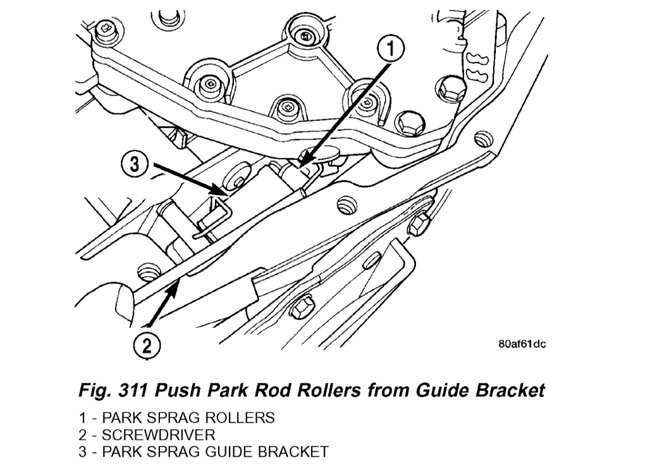 1
3
2
80af61dc

Fig. 311 Push Park Rod Rollers from Guide Bracket

1 - PARK SPRAG ROLLERS
2 - SCREWDRIVER
3 - PARK SPRAG GUIDE BRACKET