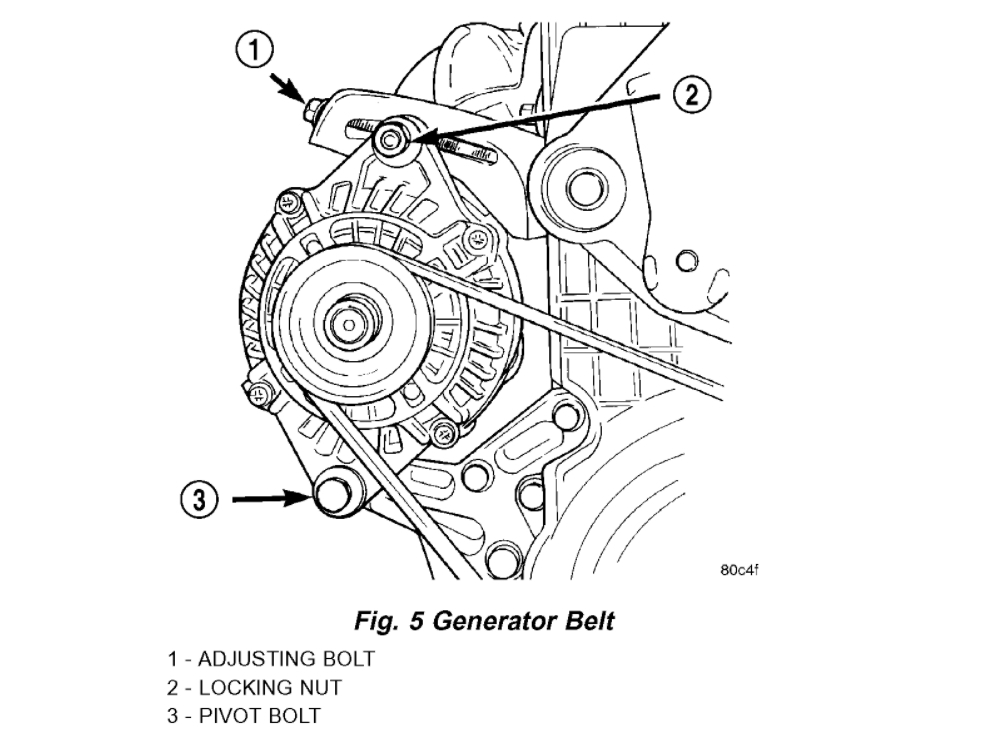 1

2

3

80c4f

Fig. 5 Generator Belt

1 - ADJUSTING BOLT
2 - LOCKING NUT
3 - PIVOT BOLT