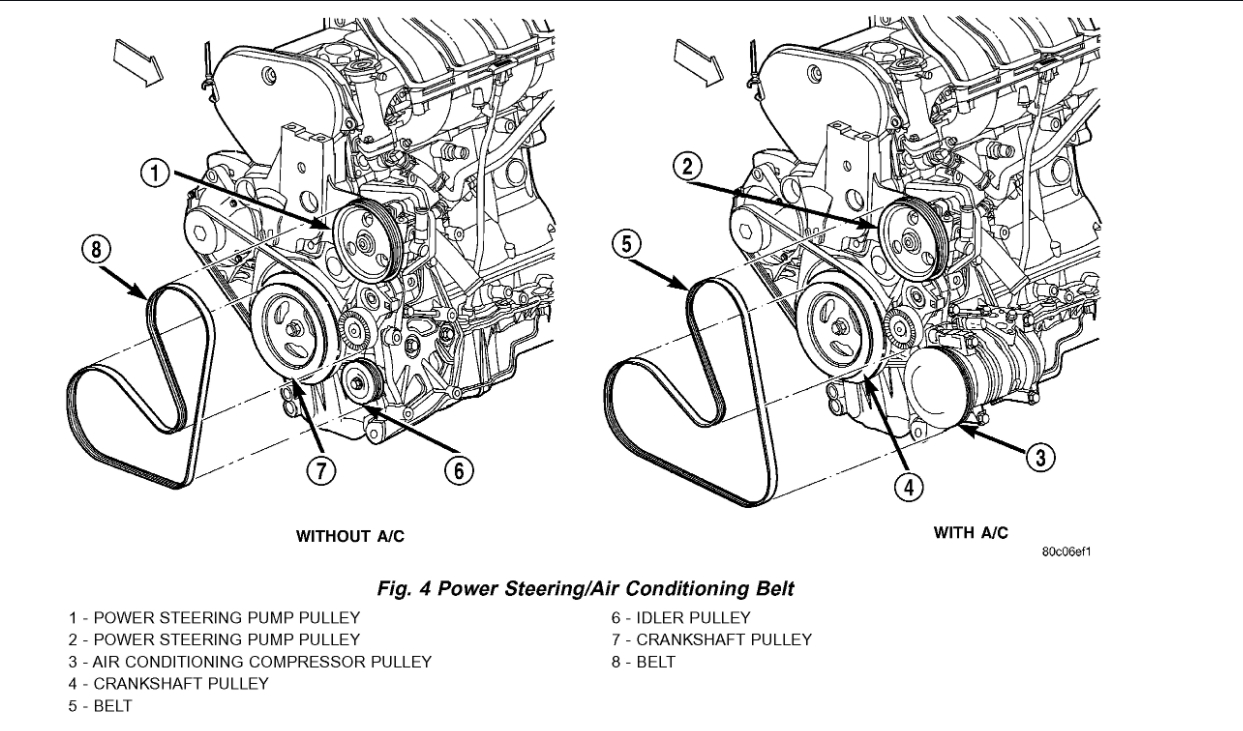 1

8

7

6

WITHOUT A/C

2

5

4

3

WITH A/C

80c06ef1

Fig. 4 Power Steering/Air Conditioning Belt

1 - POWER STEERING PUMP PULLEY
2 - POWER STEERING PUMP PULLEY
3 - AIR CONDITIONING COMPRESSOR PULLEY
4 - CRANKSHAFT PULLEY
5 - BELT

6 - IDLER PULLEY
7 - CRANKSHAFT PULLEY
8 - BELT