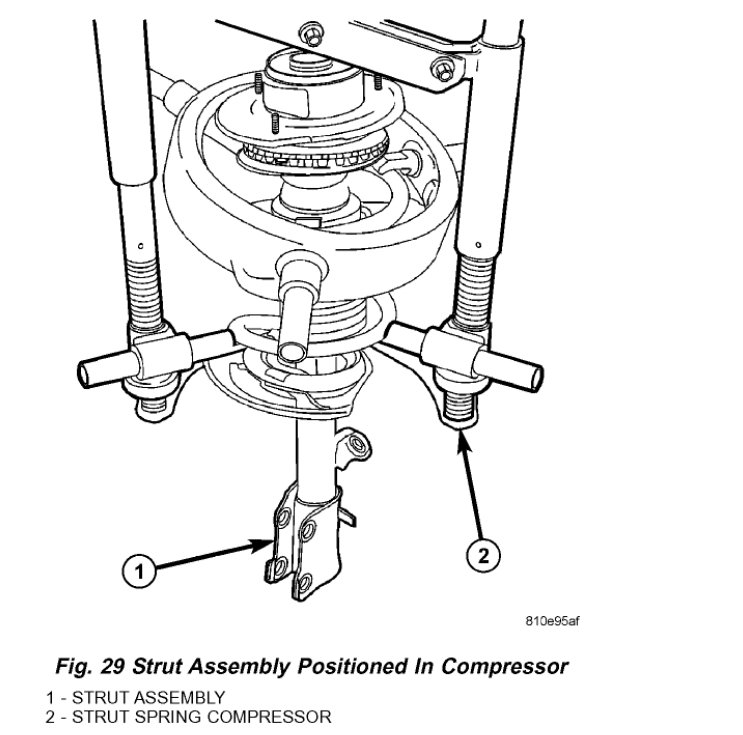 1

2

810e95af

Fig. 29 Strut Assembly Positioned In Compressor

1 - STRUT ASSEMBLY
2 - STRUT SPRING COMPRESSOR