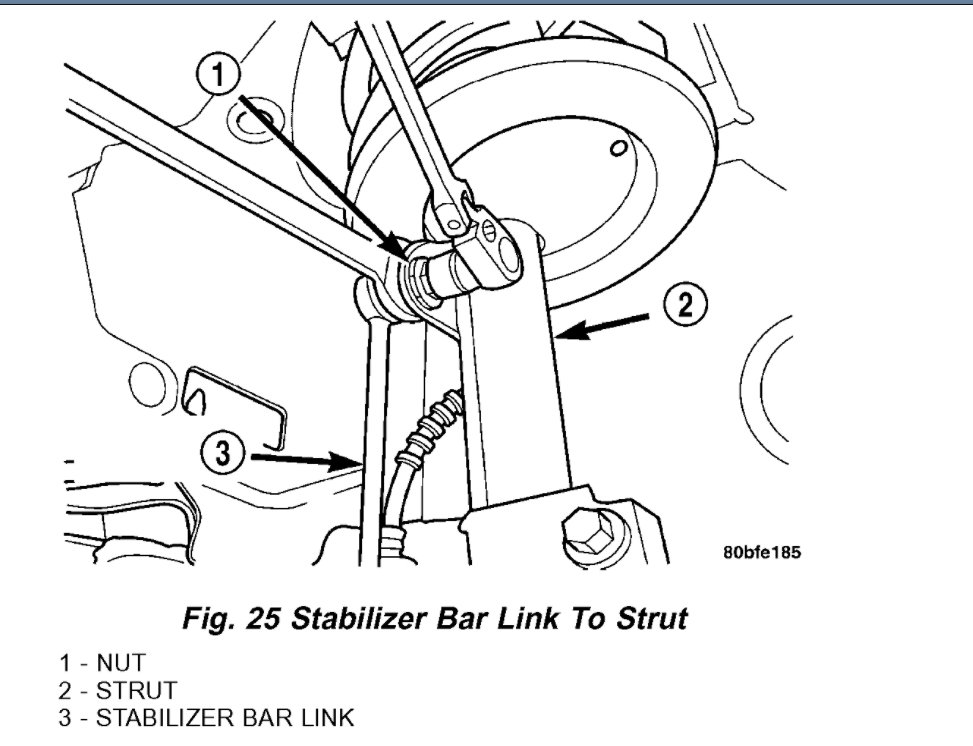 1

2

3

80bfe185

Fig. 25 Stabilizer Bar Link To Strut

1 - NUT
2 - STRUT
3 - STABILIZER BAR LINK