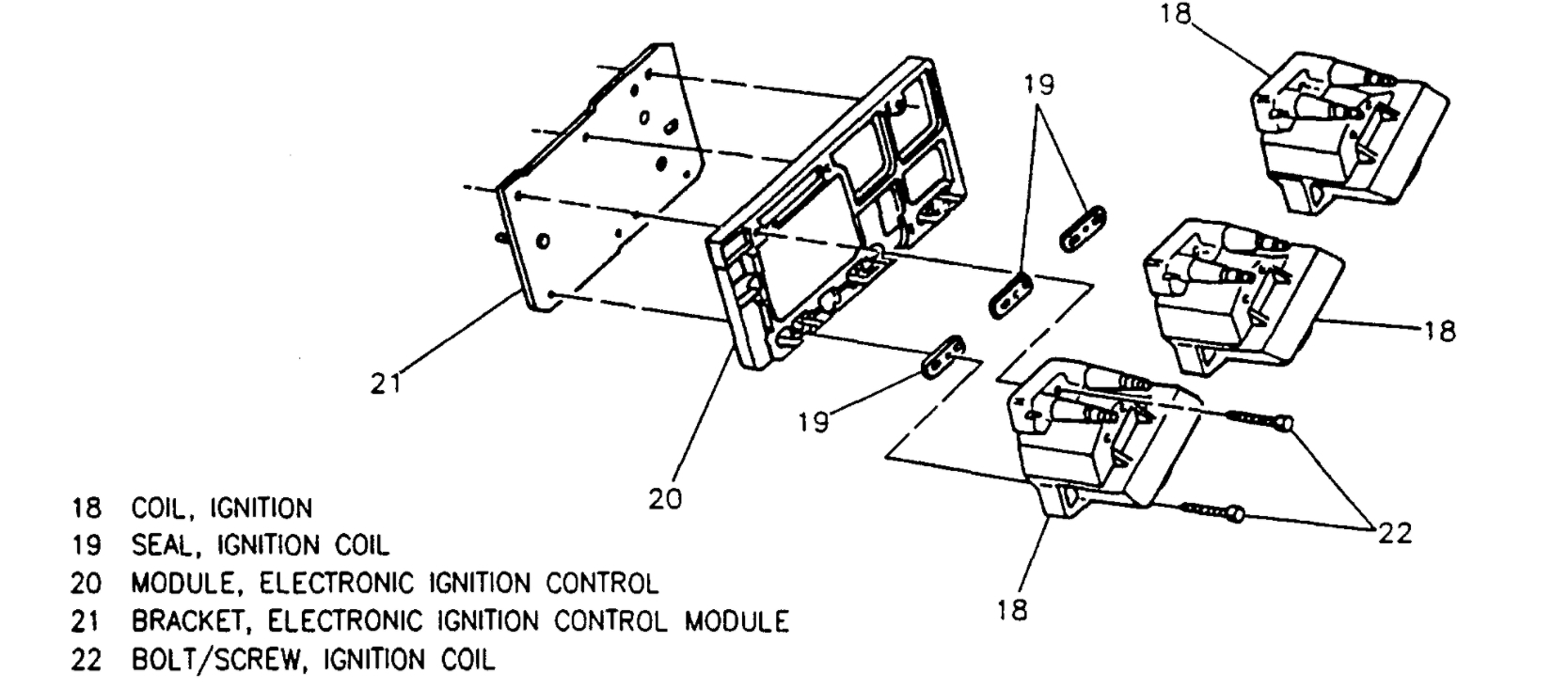 18

19

18

21

19

20

22

18

18 COIL, IGNITION
19 SEAL, IGNITION COIL
20 MODULE, ELECTRONIC IGNITION CONTROL
21 BRACKET, ELECTRONIC IGNITION CONTROL MODULE
22 BOLT/SCREW, IGNITION COIL