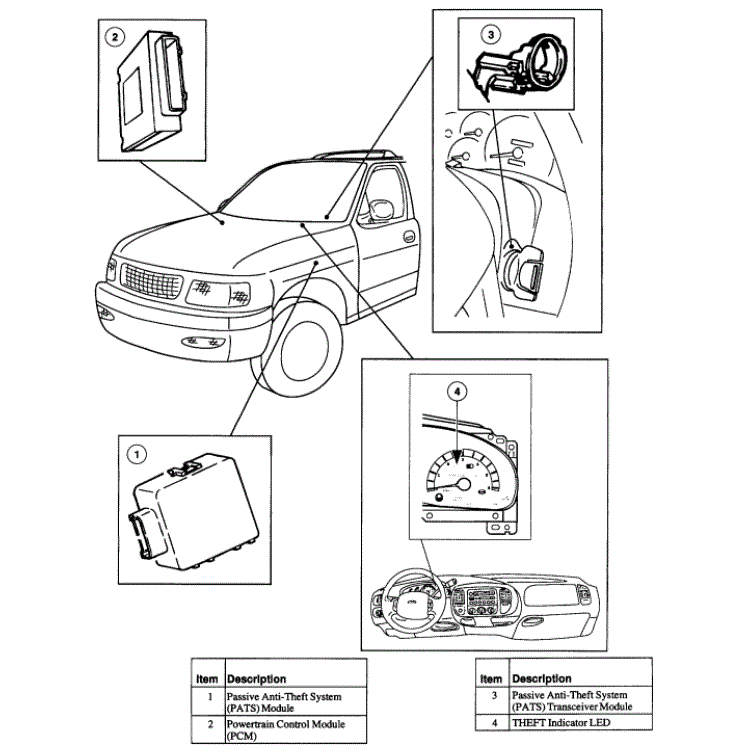 2

3

4

1

| Item | Description |
|---|---|
| 1 | Passive Anti-Theft System (PATS) Module |
| 2 | Powertrain Control Module (PCM) |

| Item | Description |
|---|---|
| 3 | Passive Anti-Theft System (PATS) Transceiver Module |
| 4 | THEFT Indicator LED |