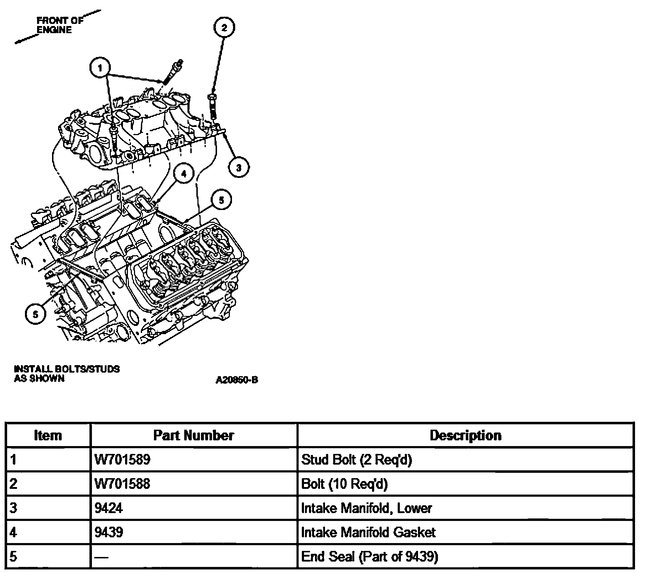 FRONT OF ENGINE

1

2

3

4

5

5

INSTALL BOLTS/STUDS AS SHOWN

A20850-B

| Item | Part Number | Description |
|---|---|---|
| 1 | W701589 | Stud Bolt (2 Req'd) |
| 2 | W701588 | Bolt (10 Req'd) |
| 3 | 9424 | Intake Manifold, Lower |
| 4 | 9439 | Intake Manifold Gasket |
| 5 | — | End Seal (Part of 9439) |