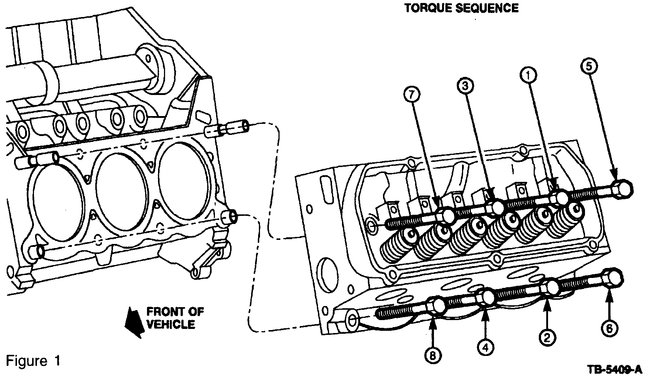 TORQUE SEQUENCE

7
3
1
5

FRONT OF VEHICLE

8
4
2
6

Figure 1

TB-5409-A