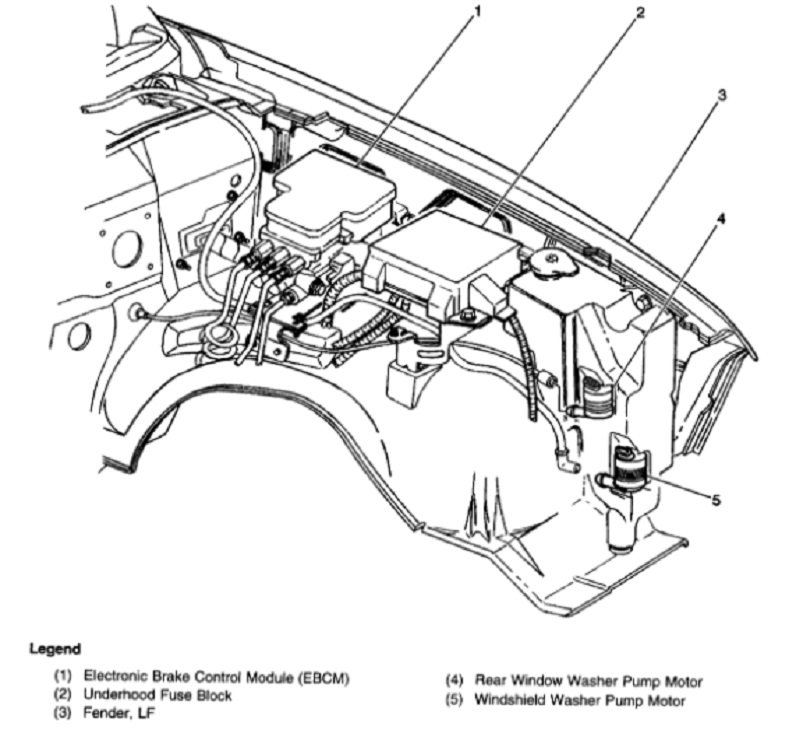 1
2
3
4
5

Legend

(1) Electronic Brake Control Module (EBCM)
(2) Underhood Fuse Block
(3) Fender, LF

(4) Rear Window Washer Pump Motor
(5) Windshield Washer Pump Motor