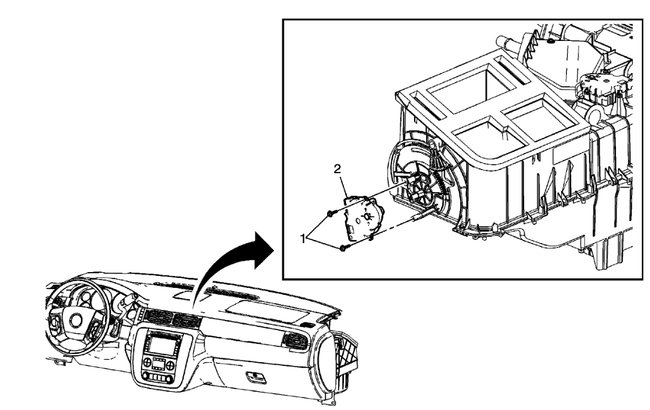 2
1