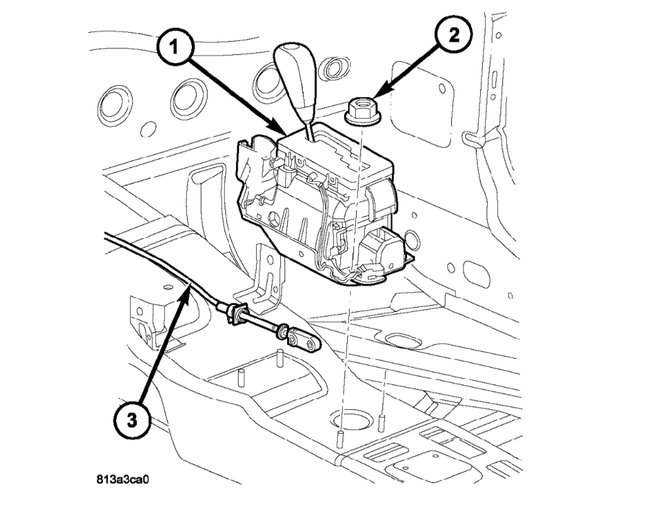 1
2
3
813a3ca0