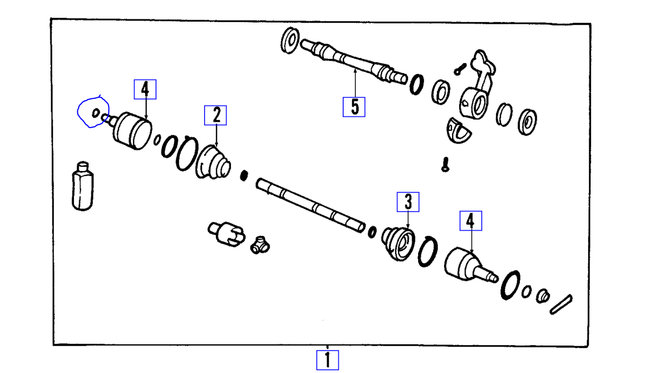 4

2

5

3

4

1