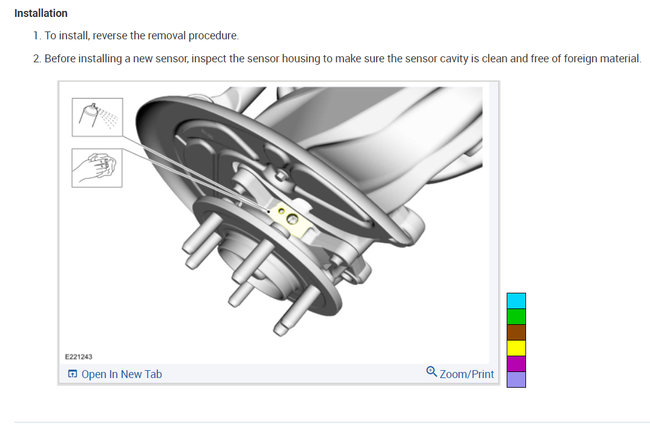 Installation

1. To install, reverse the removal procedure.

2. Before installing a new sensor, inspect the sensor housing to make sure the sensor cavity is clean and free of foreign material.

E221243

Open In New Tab

Zoom/Print