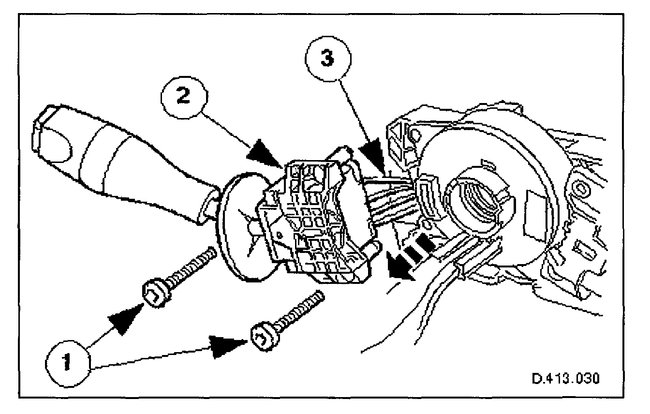 3
2
1
D.413.030