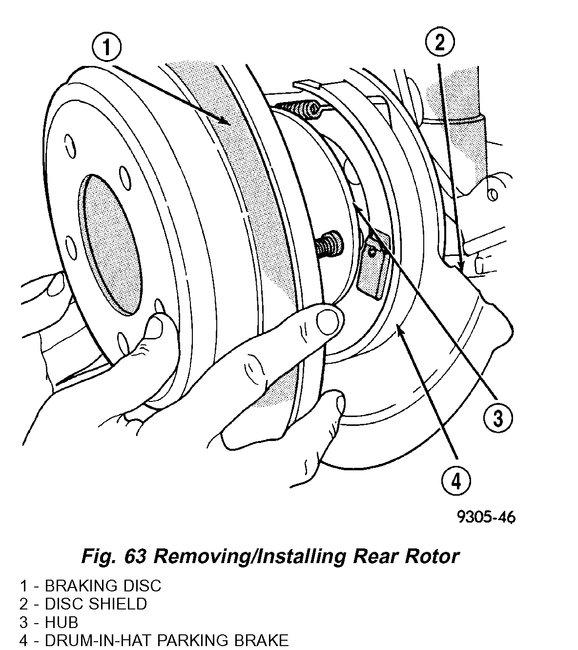 1
2
3
4
9305-46

Fig. 63 Removing/Installing Rear Rotor

1 - BRAKING DISC
2 - DISC SHIELD
3 - HUB
4 - DRUM-IN-HAT PARKING BRAKE