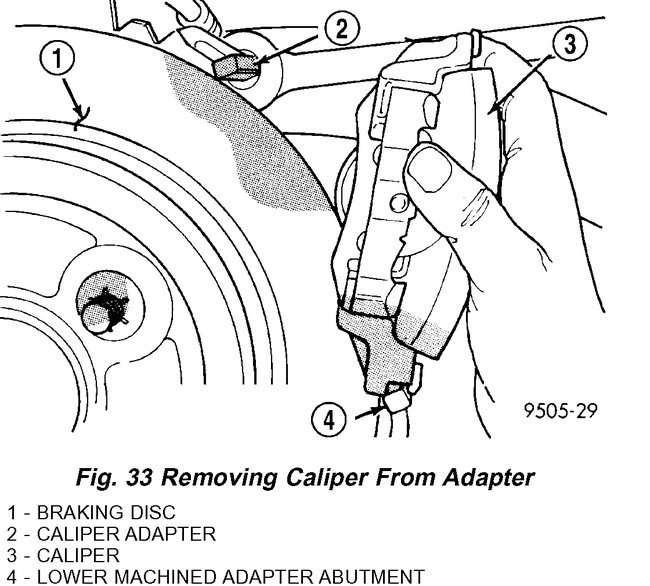 1

2

3

4

9505-29

Fig. 33 Removing Caliper From Adapter

1 - BRAKING DISC
2 - CALIPER ADAPTER
3 - CALIPER
4 - LOWER MACHINED ADAPTER ABUTMENT