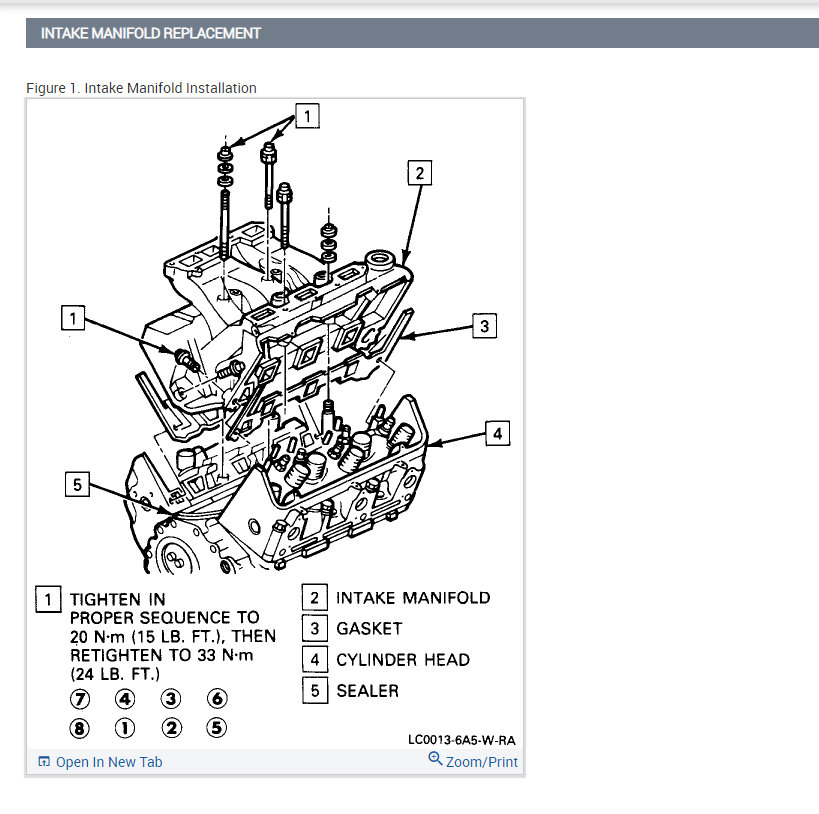 INTAKE MANIFOLD REPLACEMENT

Figure 1. Intake Manifold Installation

1
2
1
3
4
5

1 TIGHTEN IN PROPER SEQUENCE TO 20 N·m (15 LB. FT.), THEN RETIGHTEN TO 33 N·m (24 LB. FT.)

⑦ ④ ③ ⑥
⑧ ① ② ⑤

2 INTAKE MANIFOLD
3 GASKET
4 CYLINDER HEAD
5 SEALER

LC0013-6A5-W-RA

Open In New Tab
Zoom/Print