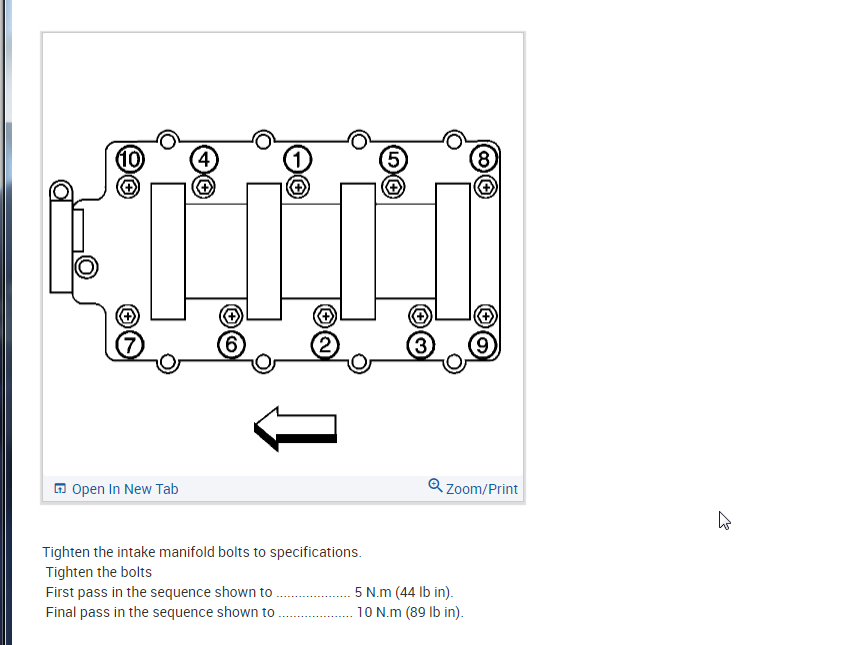 10 4 1 5 8
7 6 2 3 9

Open In New Tab
Zoom/Print

Tighten the intake manifold bolts to specifications.
Tighten the bolts
First pass in the sequence shown to .................... 5 N.m (44 lb in).
Final pass in the sequence shown to .................... 10 N.m (89 lb in).