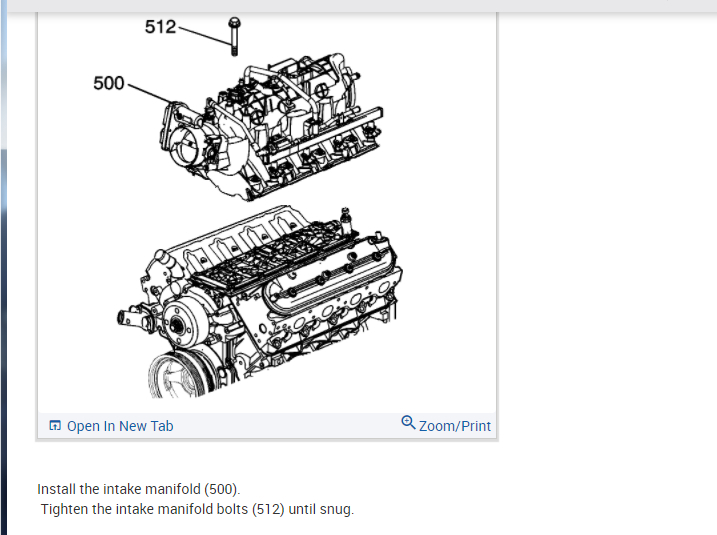 512

500

Open In New Tab

Zoom/Print

Install the intake manifold (500).
Tighten the intake manifold bolts (512) until snug.