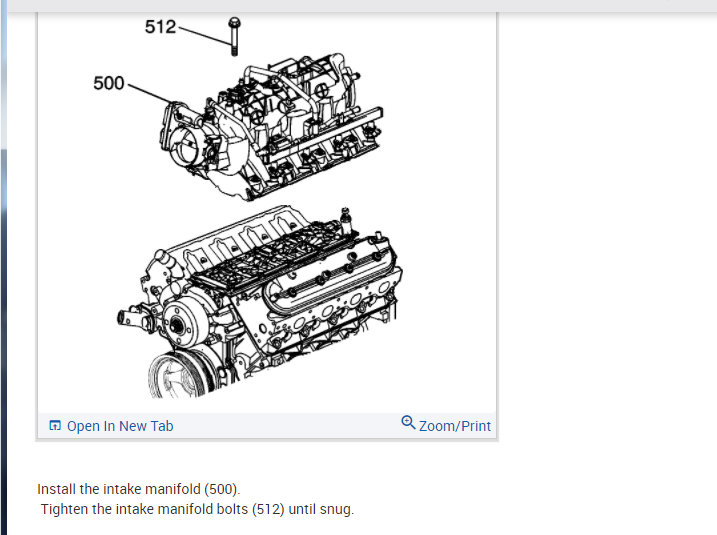 512

500

Open In New Tab

Zoom/Print

Install the intake manifold (500).
Tighten the intake manifold bolts (512) until snug.