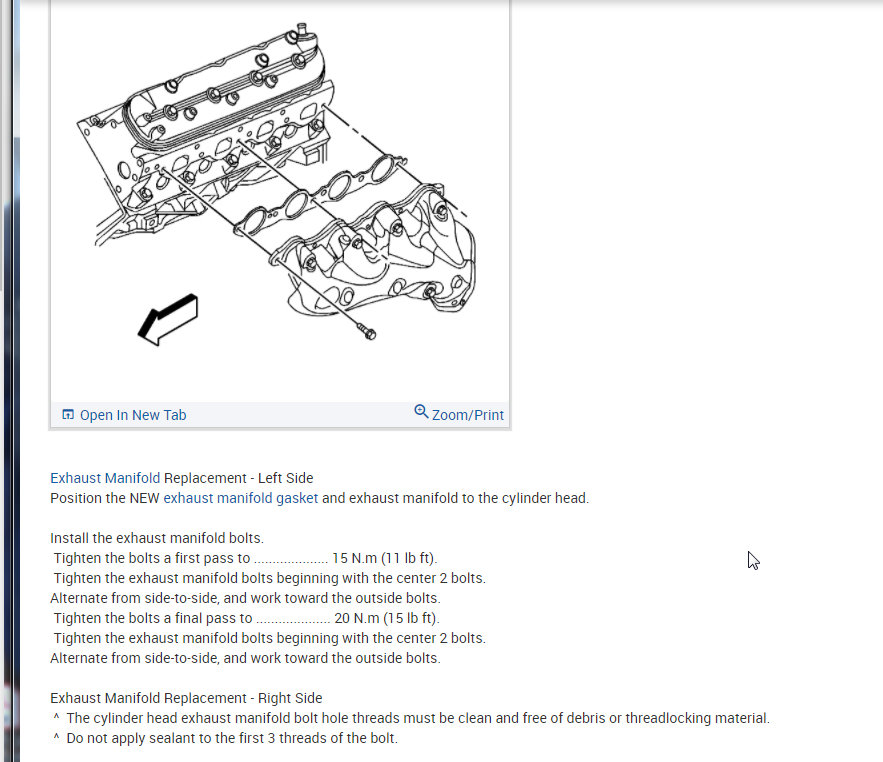 Open In New Tab

Zoom/Print

Exhaust Manifold Replacement - Left Side
Position the NEW exhaust manifold gasket and exhaust manifold to the cylinder head.

Install the exhaust manifold bolts.
Tighten the bolts a first pass to .................... 15 N.m (11 lb ft).
Tighten the exhaust manifold bolts beginning with the center 2 bolts.
Alternate from side-to-side, and work toward the outside bolts.
Tighten the bolts a final pass to .................... 20 N.m (15 lb ft).
Tighten the exhaust manifold bolts beginning with the center 2 bolts.
Alternate from side-to-side, and work toward the outside bolts.

Exhaust Manifold Replacement - Right Side
^ The cylinder head exhaust manifold bolt hole threads must be clean and free of debris or threadlocking material.
^ Do not apply sealant to the first 3 threads of the bolt.