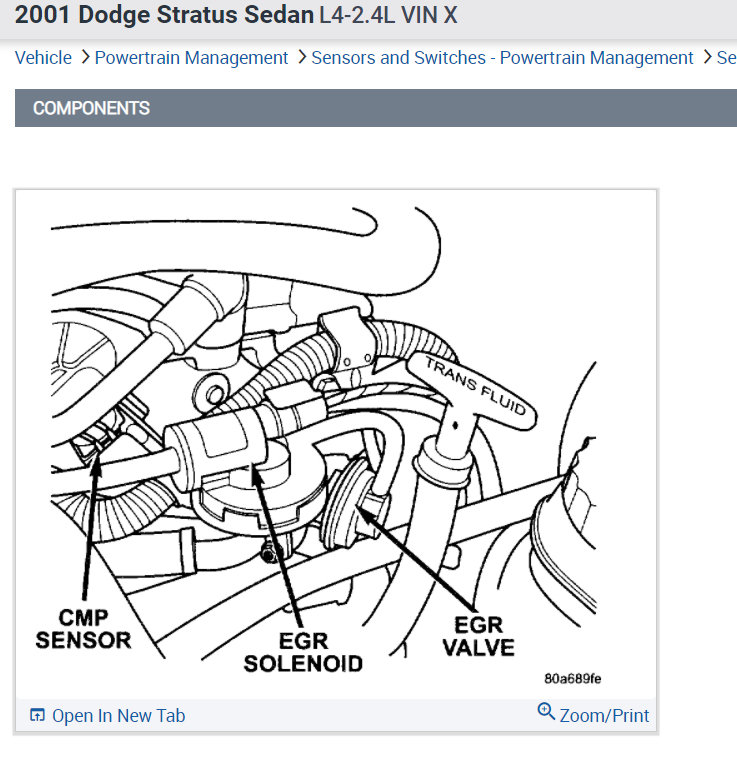 2001 Dodge Stratus Sedan L4-2.4L VIN X

Vehicle > Powertrain Management > Sensors and Switches - Powertrain Management > Se

COMPONENTS

TRANS FLUID

CMP SENSOR

EGR SOLENOID

EGR VALVE

80a689fe

Open In New Tab

Zoom/Print