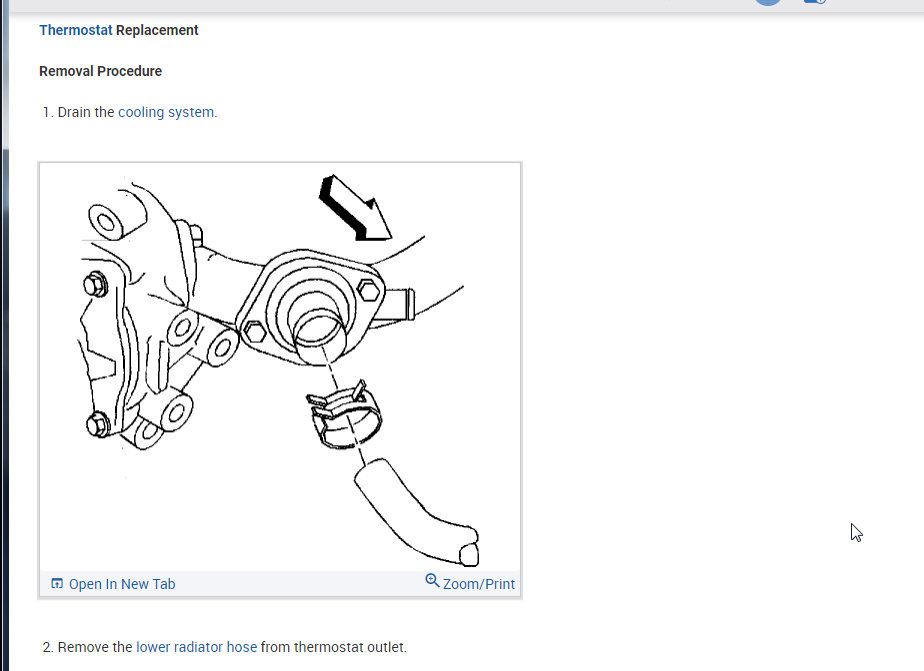 Thermostat Replacement

Removal Procedure

1. Drain the cooling system.

Open In New Tab

Zoom/Print

2. Remove the lower radiator hose from thermostat outlet.