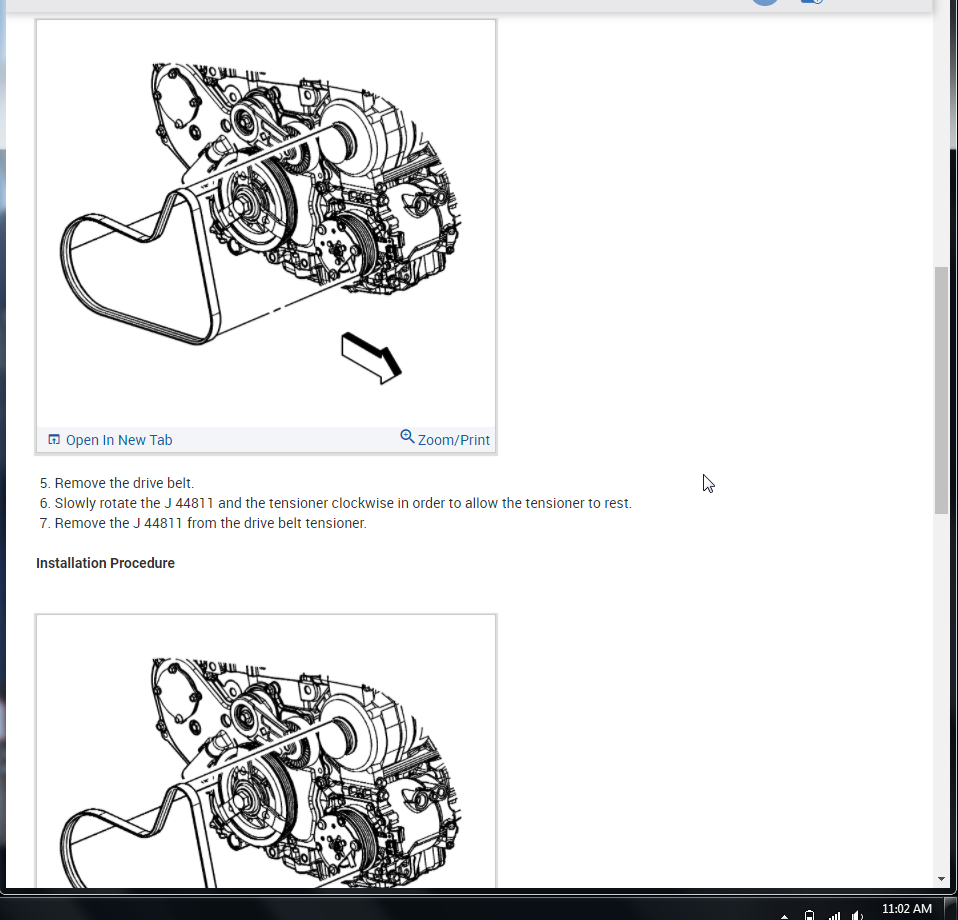 Open In New Tab

Zoom/Print

5. Remove the drive belt.
6. Slowly rotate the J 44811 and the tensioner clockwise in order to allow the tensioner to rest.
7. Remove the J 44811 from the drive belt tensioner.

Installation Procedure

11:02 AM