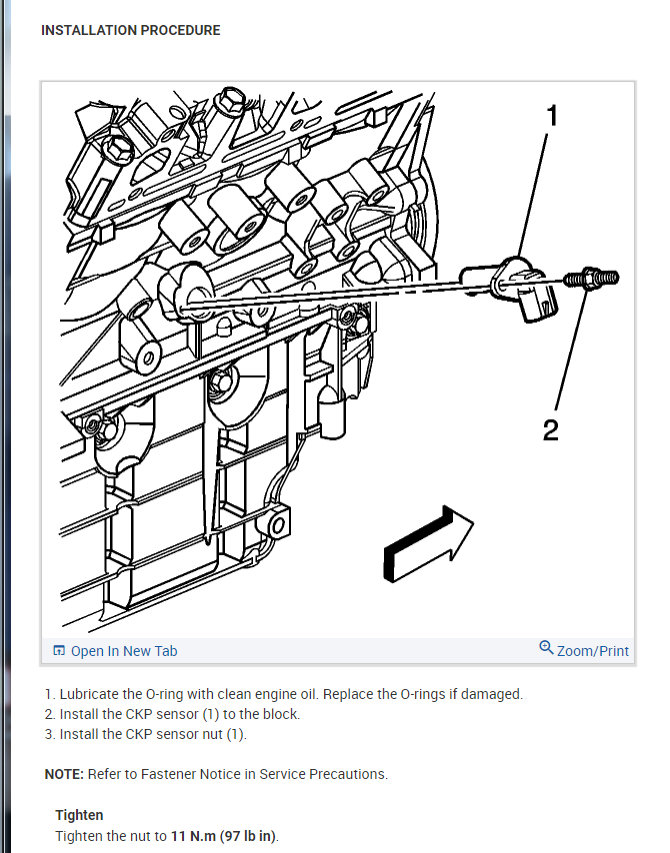 INSTALLATION PROCEDURE

1

2

Open In New Tab

Zoom/Print

1. Lubricate the O-ring with clean engine oil. Replace the O-rings if damaged.
2. Install the CKP sensor (1) to the block.
3. Install the CKP sensor nut (1).

NOTE: Refer to Fastener Notice in Service Precautions.

Tighten
Tighten the nut to 11 N.m (97 lb in).