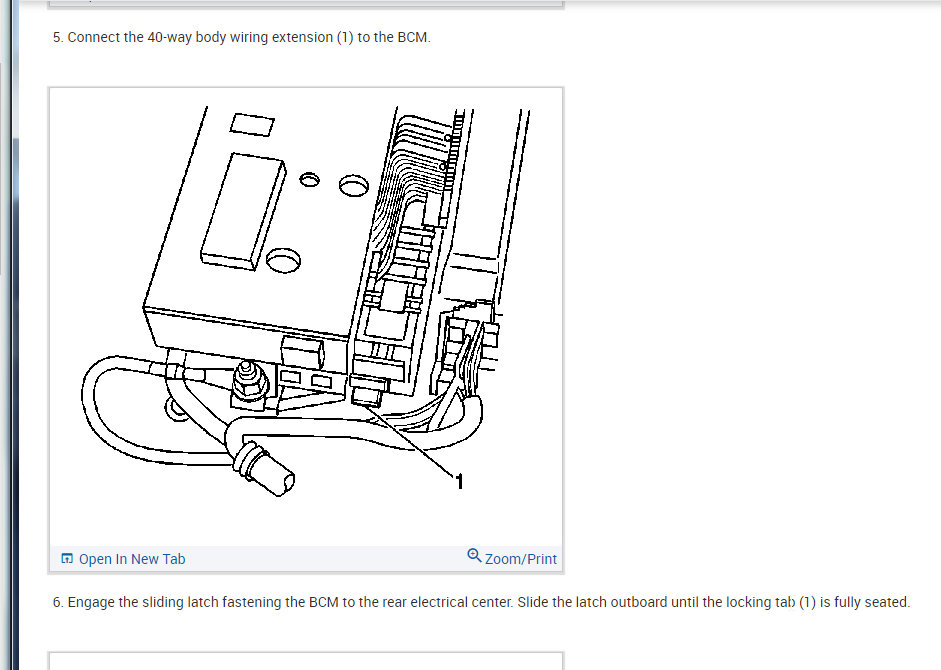 5. Connect the 40-way body wiring extension (1) to the BCM.

1

Open In New Tab

Zoom/Print

6. Engage the sliding latch fastening the BCM to the rear electrical center. Slide the latch outboard until the locking tab (1) is fully seated.