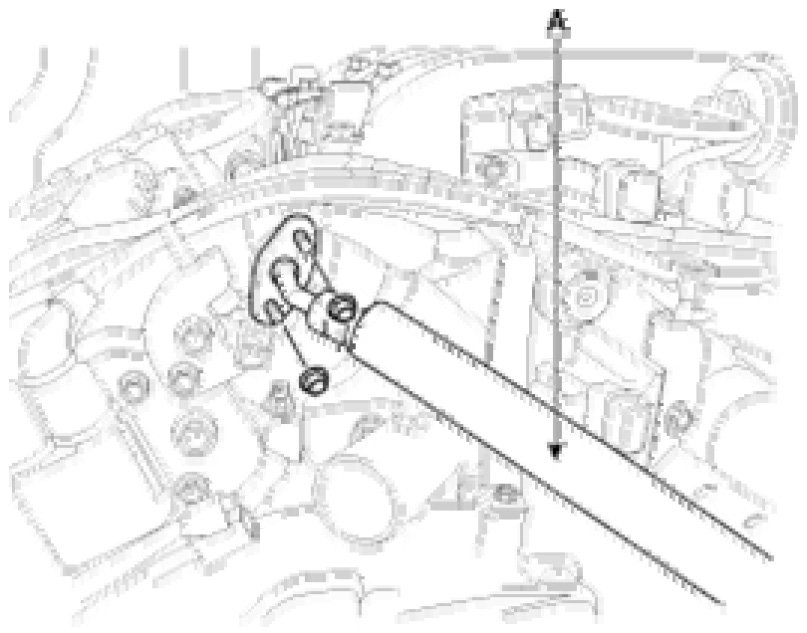 A