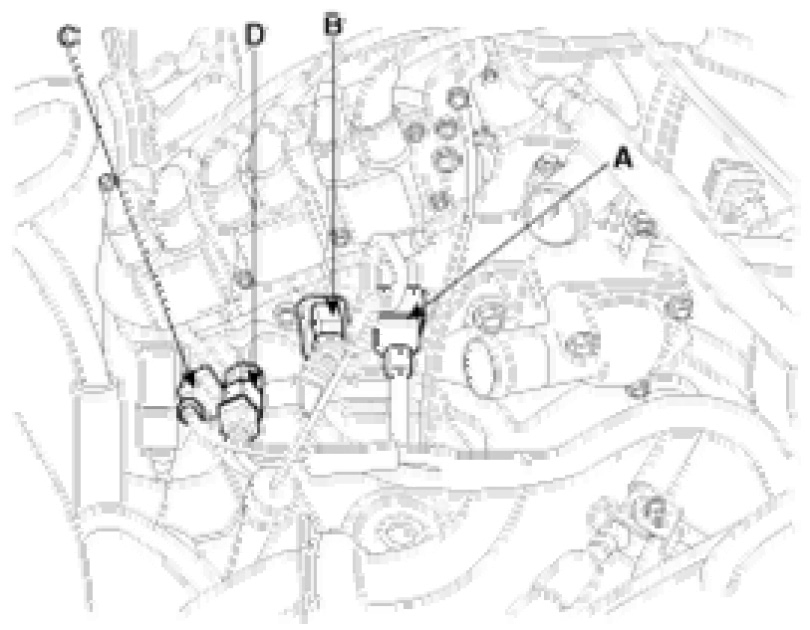 C
D
B
A