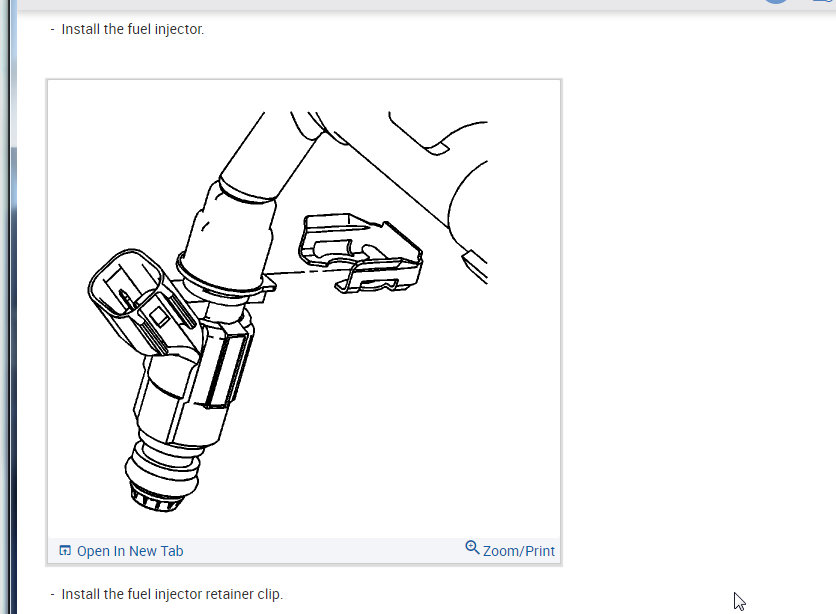 - Install the fuel injector.

Open In New Tab

Zoom/Print

- Install the fuel injector retainer clip.