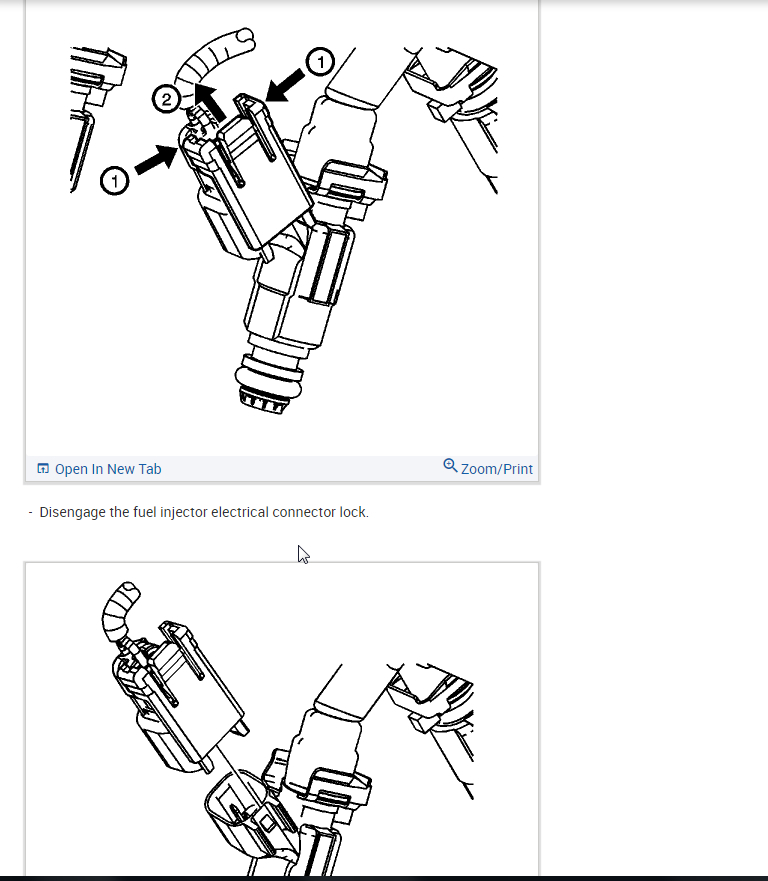 1
2
1

Open In New Tab
Zoom/Print

- Disengage the fuel injector electrical connector lock.