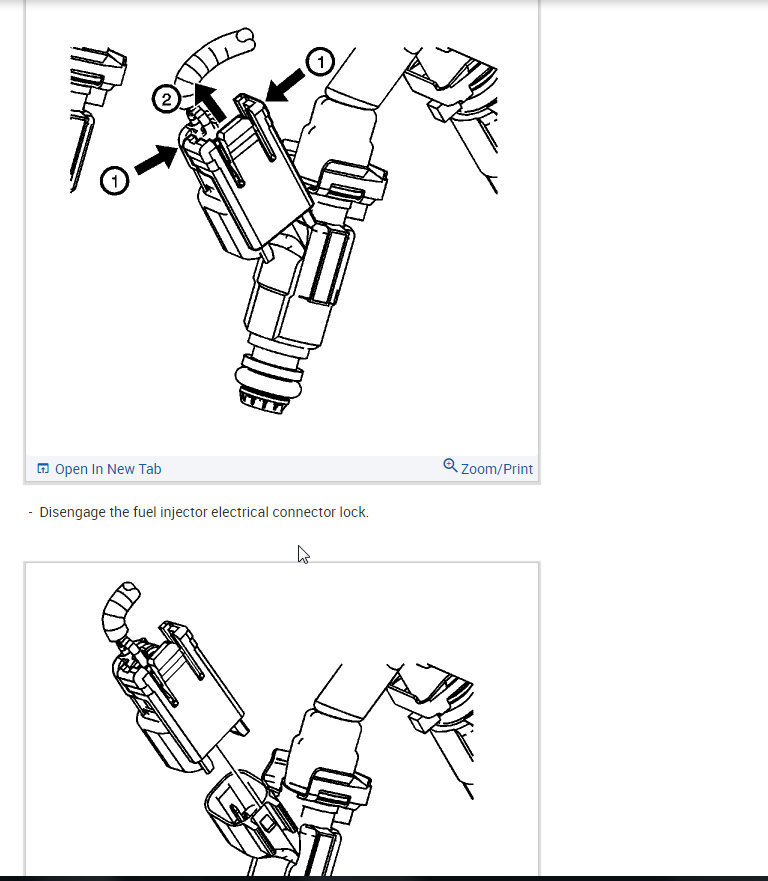 1
2
1

Open In New Tab
Zoom/Print

- Disengage the fuel injector electrical connector lock.