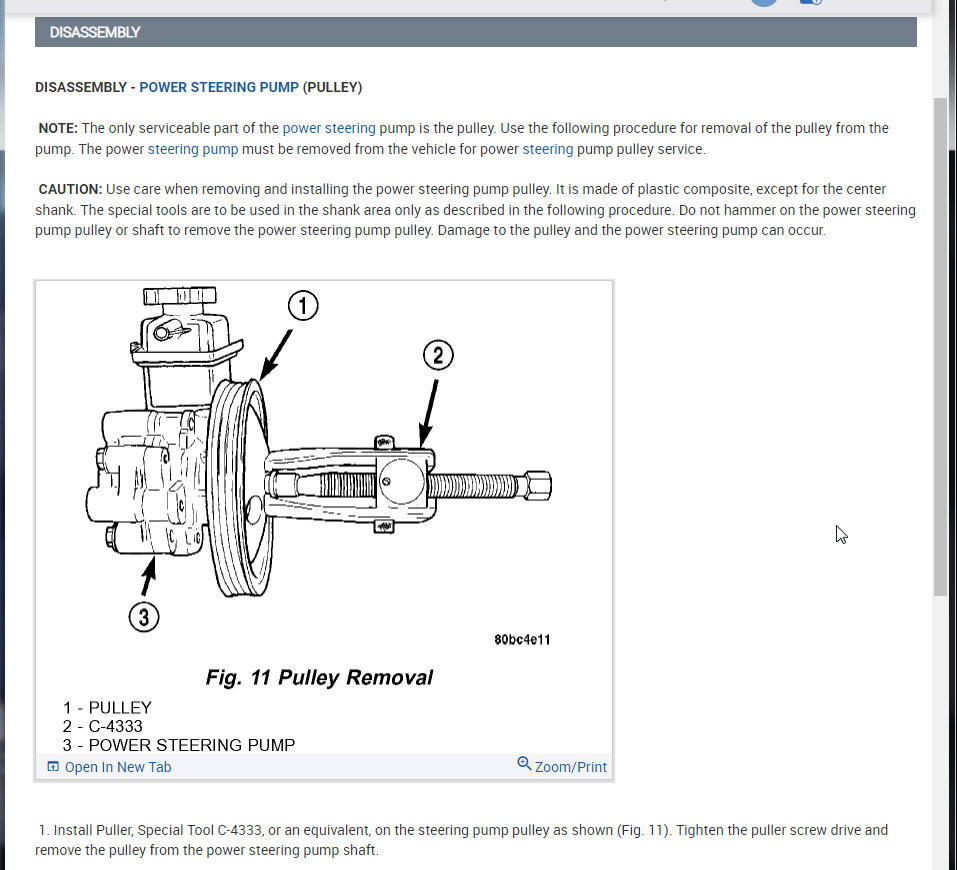 DISASSEMBLY

DISASSEMBLY - POWER STEERING PUMP (PULLEY)

NOTE: The only serviceable part of the power steering pump is the pulley. Use the following procedure for removal of the pulley from the pump. The power steering pump must be removed from the vehicle for power steering pump pulley service.

CAUTION: Use care when removing and installing the power steering pump pulley. It is made of plastic composite, except for the center shank. The special tools are to be used in the shank area only as described in the following procedure. Do not hammer on the power steering pump pulley or shaft to remove the power steering pump pulley. Damage to the pulley and the power steering pump can occur.

1

2

3

80bc4e11

Fig. 11 Pulley Removal

1 - PULLEY
2 - C-4333
3 - POWER STEERING PUMP

Open In New Tab

Zoom/Print

1. Install Puller, Special Tool C-4333, or an equivalent, on the steering pump pulley as shown (Fig. 11). Tighten the puller screw drive and remove the pulley from the power steering pump shaft.