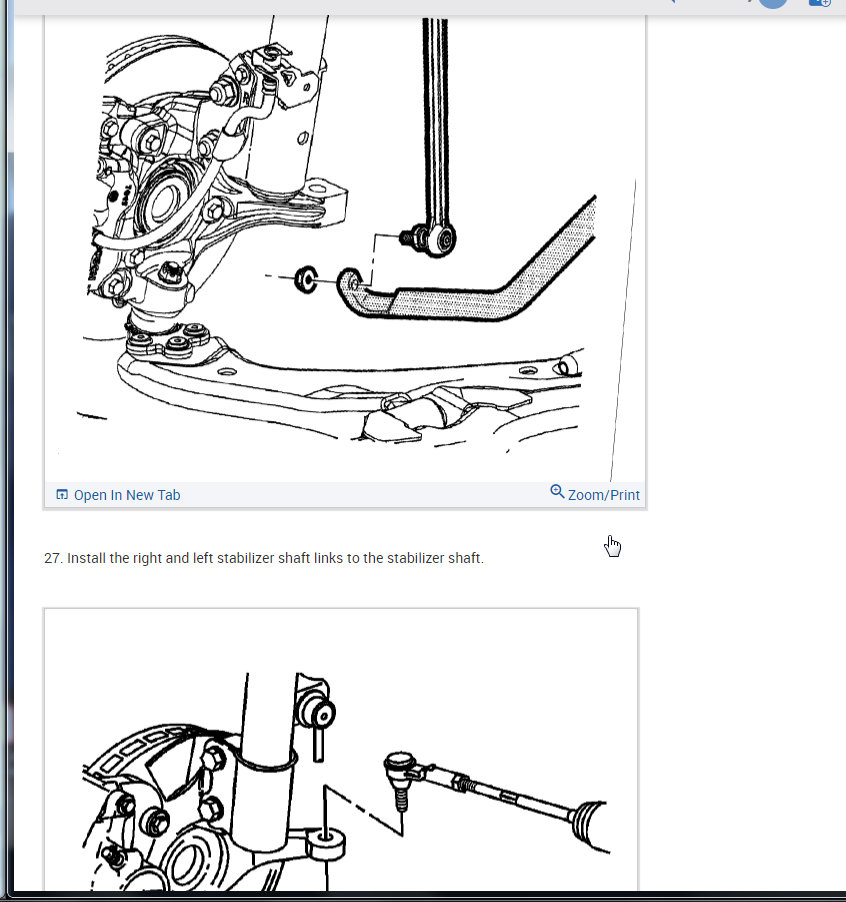 Open In New Tab

Zoom/Print

27. Install the right and left stabilizer shaft links to the stabilizer shaft.