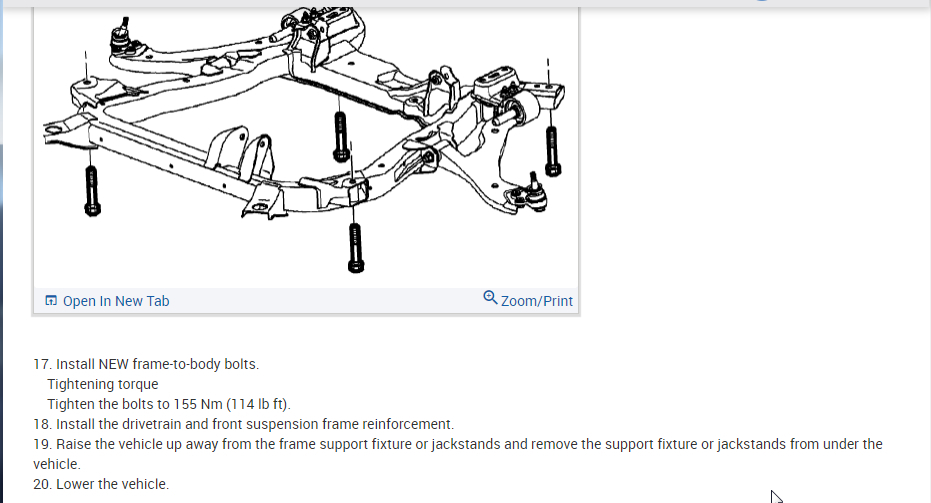 Open In New Tab
Zoom/Print

17. Install NEW frame-to-body bolts.
Tightening torque
Tighten the bolts to 155 Nm (114 lb ft).
18. Install the drivetrain and front suspension frame reinforcement.
19. Raise the vehicle up away from the frame support fixture or jackstands and remove the support fixture or jackstands from under the vehicle.
20. Lower the vehicle.