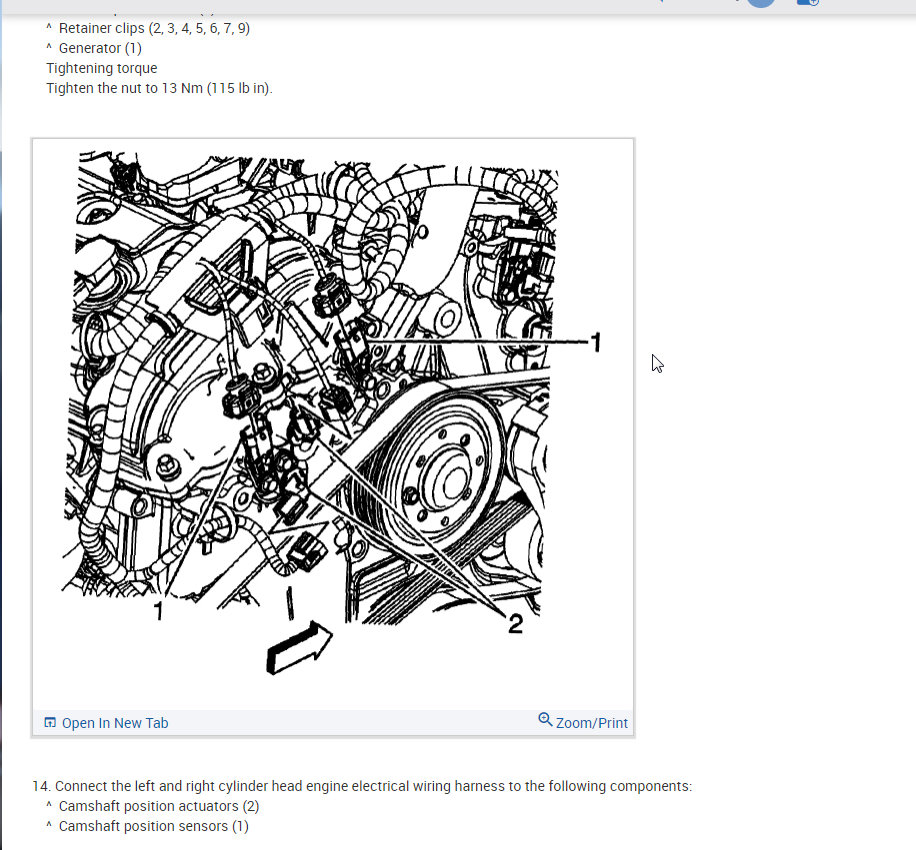 ^ Retainer clips (2, 3, 4, 5, 6, 7, 9)
^ Generator (1)
Tightening torque
Tighten the nut to 13 Nm (115 lb in).

1
1
2

Open In New Tab
Zoom/Print

14. Connect the left and right cylinder head engine electrical wiring harness to the following components:
^ Camshaft position actuators (2)
^ Camshaft position sensors (1)