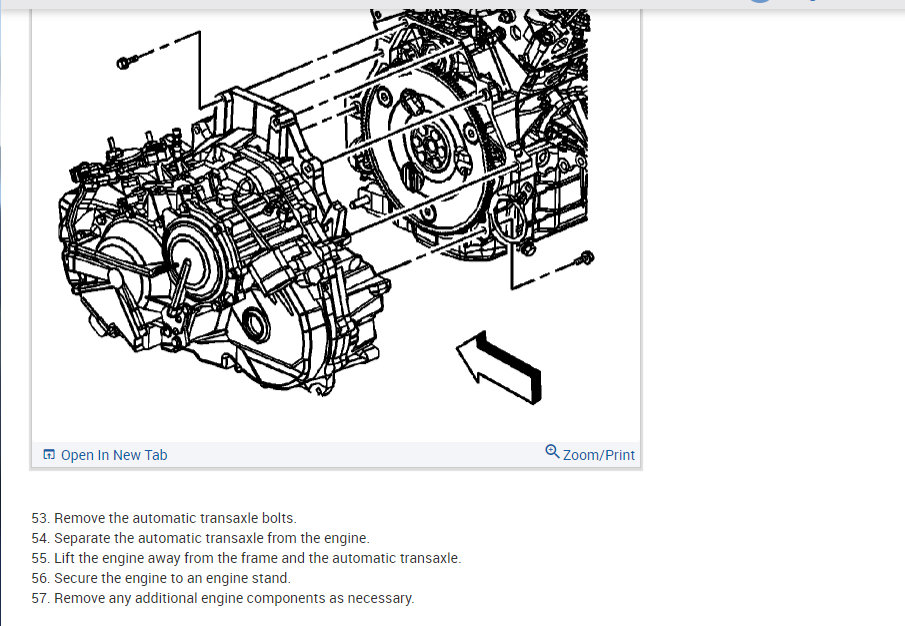 Open In New Tab

Zoom/Print

53. Remove the automatic transaxle bolts.
54. Separate the automatic transaxle from the engine.
55. Lift the engine away from the frame and the automatic transaxle.
56. Secure the engine to an engine stand.
57. Remove any additional engine components as necessary.