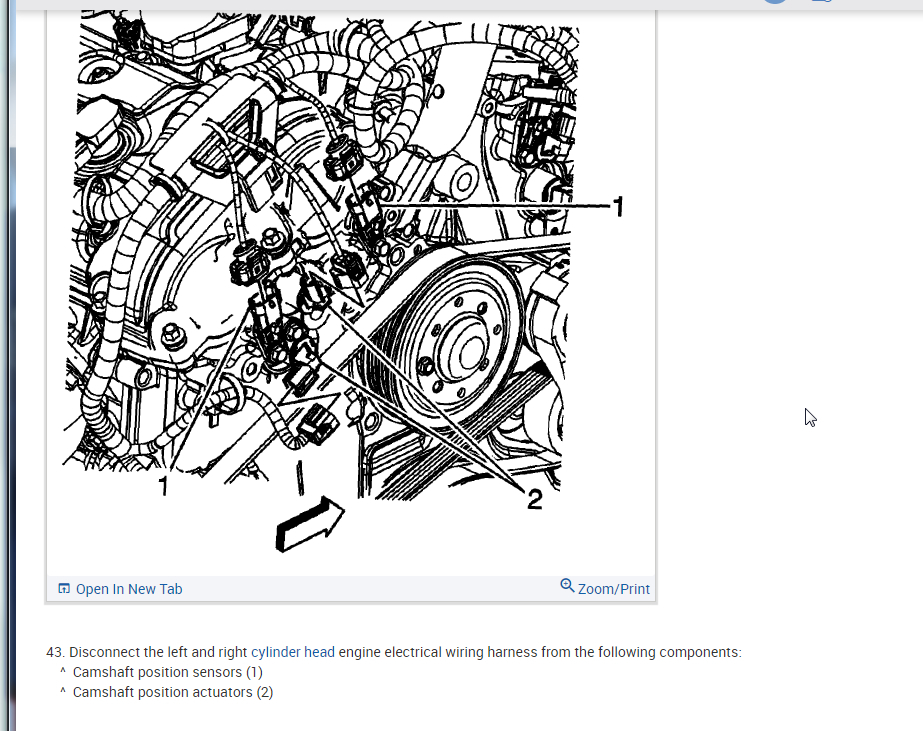 1

1

2

Open In New Tab

Zoom/Print

43. Disconnect the left and right cylinder head engine electrical wiring harness from the following components:
^ Camshaft position sensors (1)
^ Camshaft position actuators (2)