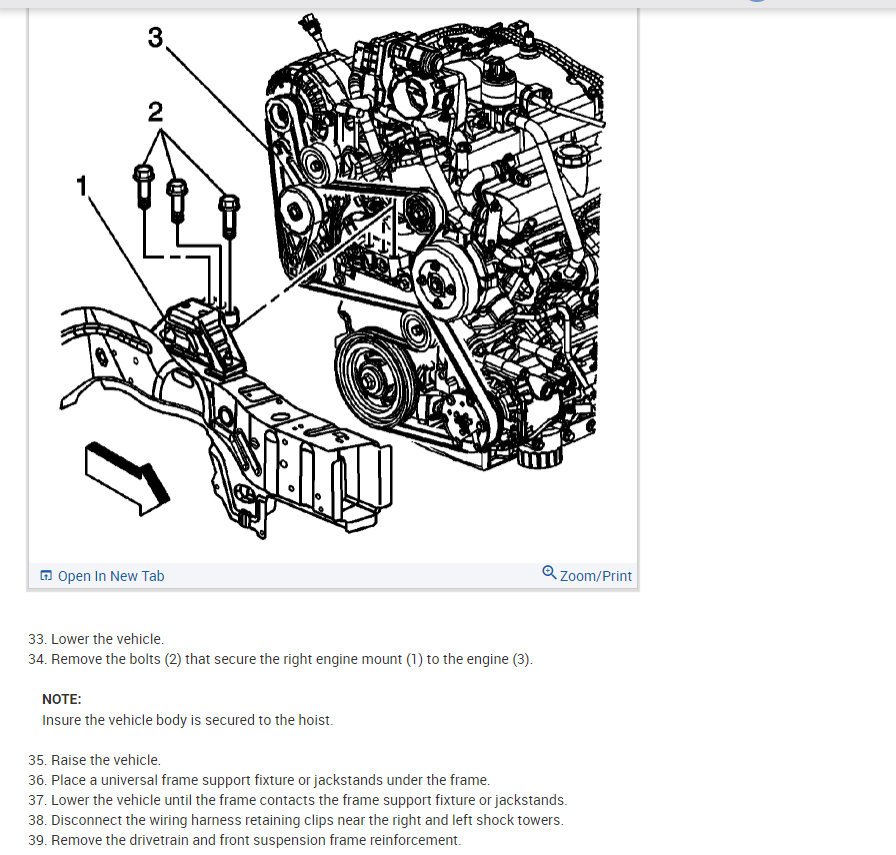 3
2
1

Open In New Tab

Zoom/Print

33. Lower the vehicle.
34. Remove the bolts (2) that secure the right engine mount (1) to the engine (3).

NOTE:
Insure the vehicle body is secured to the hoist.

35. Raise the vehicle.
36. Place a universal frame support fixture or jackstands under the frame.
37. Lower the vehicle until the frame contacts the frame support fixture or jackstands.
38. Disconnect the wiring harness retaining clips near the right and left shock towers.
39. Remove the drivetrain and front suspension frame reinforcement.